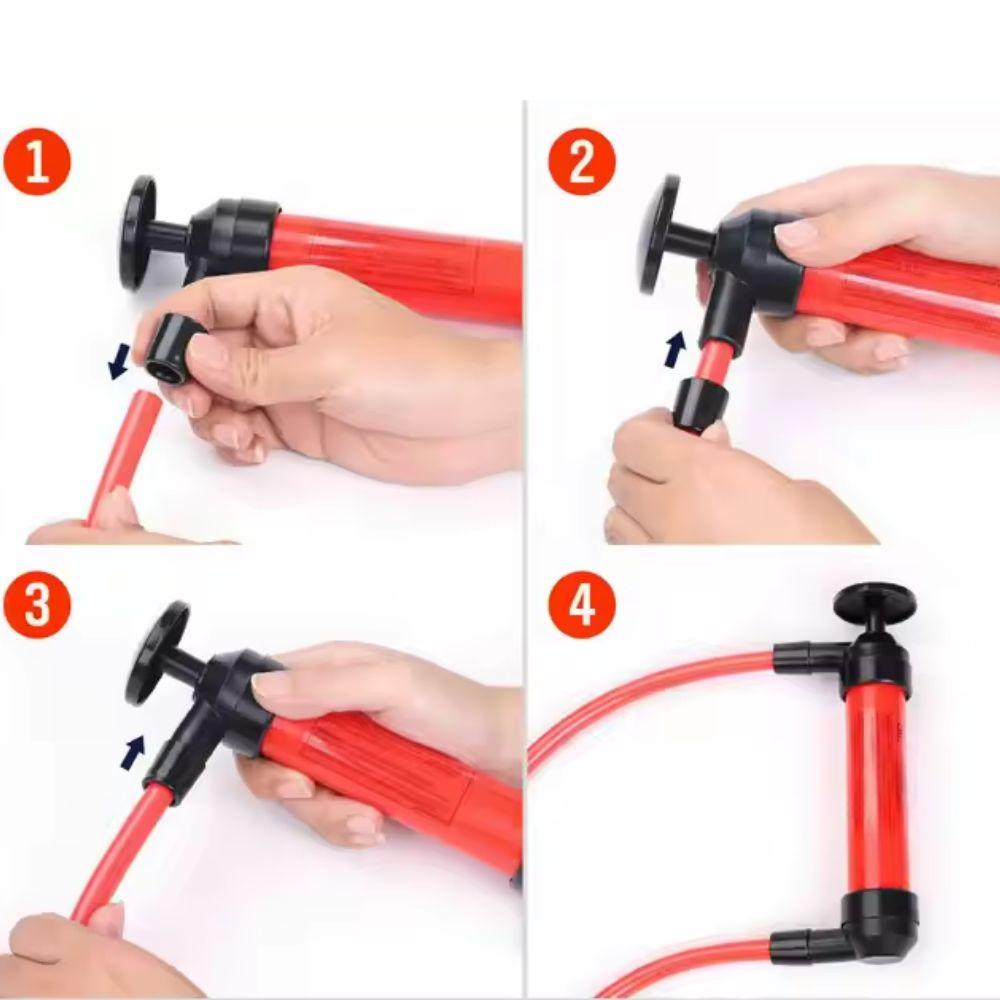 1
2
3
4