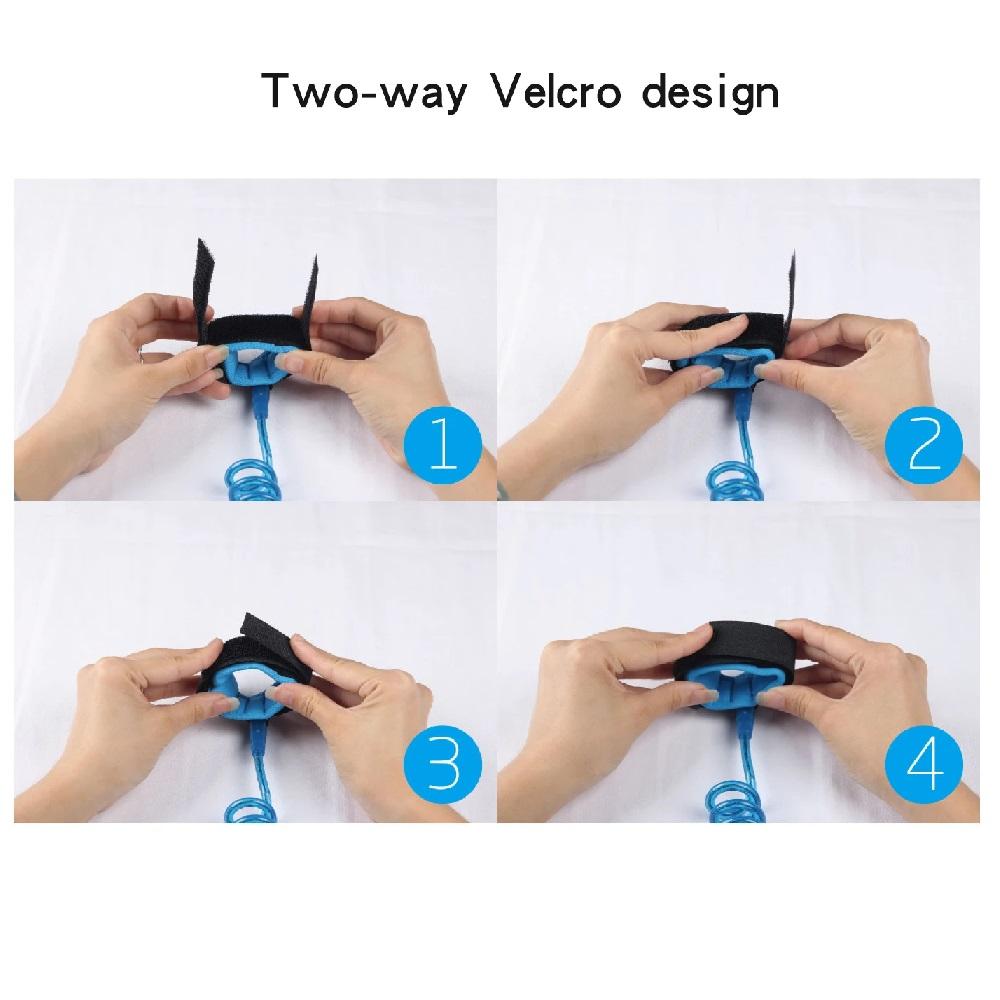 Two-way Velcro design

1

2

3

4